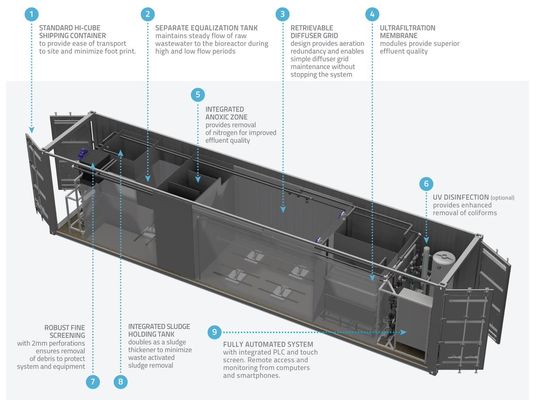 1
STANDARD HI-CUBE SHIPPING CONTAINER
to provide ease of transport to site and minimize foot print.

2
SEPARATE EQUALIZATION TANK
maintains steady flow of raw wastewater to the bioreactor during high and low flow periods

3
RETRIEVABLE DIFFUSER GRID
design provides aeration redundancy and enables simple diffuser grid maintenance without stopping the system

4
ULTRAFILTRATION MEMBRANE
modules provide superior effluent quality

5
INTEGRATED ANOXIC ZONE
provides removal of nitrogen for improved effluent quality

6
UV DISINFECTION (optional)
provides enhanced removal of coliforms

ROBUST FINE SCREENING
with 2mm perforations ensures removal of debris to protect system and equipment

7

INTEGRATED SLUDGE HOLDING TANK
doubles as a sludge thickener to minimize waste activated sludge removal

8

9
FULLY AUTOMATED SYSTEM
with integrated PLC and touch screen. Remote access and monitoring from computers and smartphones.